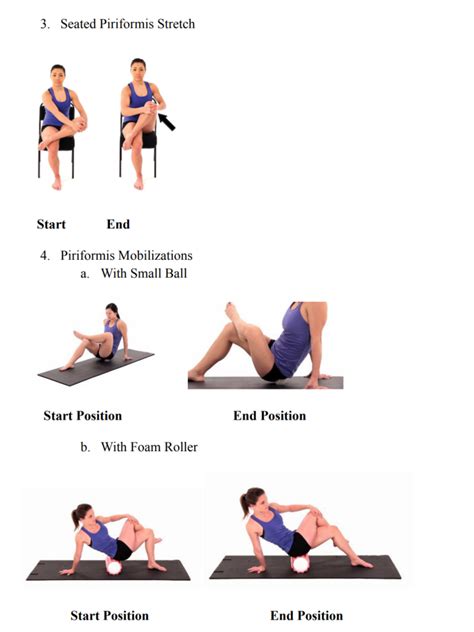 3. Seated Piriformis Stretch

Start End

4. Piriformis Mobilizations

a. With Small Ball

Start Position End Position

b. With Foam Roller

Start Position End Position