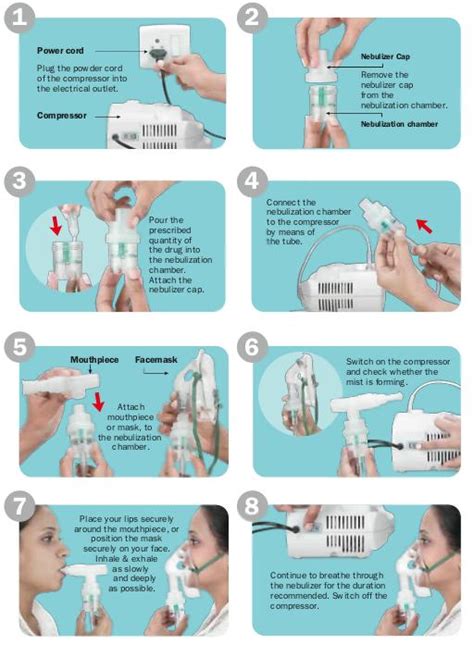 1

Power cord

Plug the powder cord of the compressor into the electrical outlet.

Compressor

2

Nebulizer Cap

Remove the nebulizer cap from the nebulization chamber.

Nebulization chamber

3

Pour the prescribed quantity of the drug into the nebulization chamber. Attach the nebulizer cap.

4

Connect the nebulization chamber to the compressor by means of the tube.

5

Mouthpiece

Facemask

Attach mouthpiece or mask, to the nebulization chamber.

6

Switch on the compressor and check whether the mist is forming.

7

Place your lips securely around the mouthpiece, or position the mask securely on your face. Inhale & exhale as slowly and deeply as possible.

8

Continue to breathe through the nebulizer for the duration recommended. Switch off the compressor.