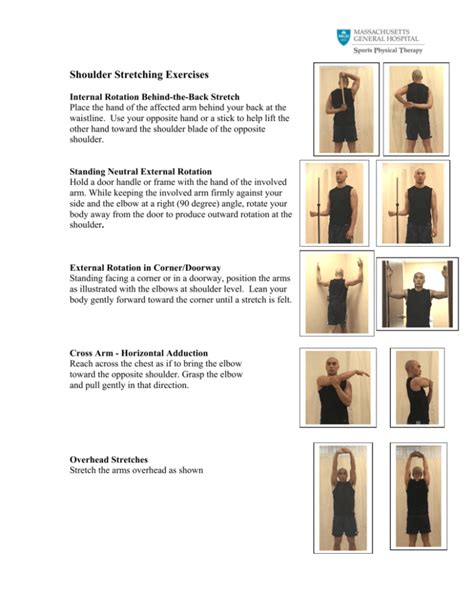 MASSACHUSETTS GENERAL HOSPITAL
Sports Physical Therapy

Shoulder Stretching Exercises

Internal Rotation Behind-the-Back Stretch
Place the hand of the affected arm behind your back at the waistline. Use your opposite hand or a stick to help lift the other hand toward the shoulder blade of the opposite shoulder.

Standing Neutral External Rotation
Hold a door handle or frame with the hand of the involved arm. While keeping the involved arm firmly against your side and the elbow at a right (90 degree) angle, rotate your body away from the door to produce outward rotation at the shoulder.

External Rotation in Corner/Doorway
Standing facing a corner or in a doorway, position the arms as illustrated with the elbows at shoulder level. Lean your body gently forward toward the corner until a stretch is felt.

Cross Arm - Horizontal Adduction
Reach across the chest as if to bring the elbow toward the opposite shoulder. Grasp the elbow and pull gently in that direction.

Overhead Stretches
Stretch the arms overhead as shown