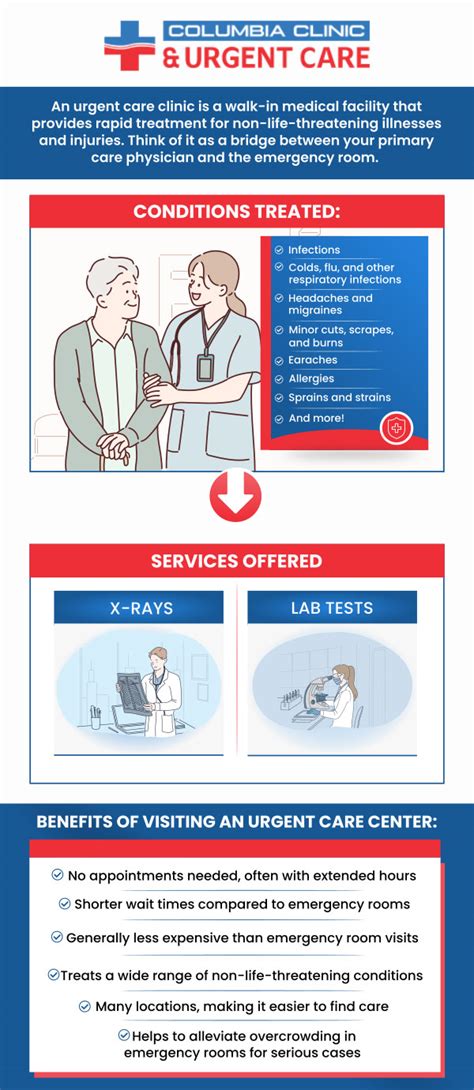 COLUMBIA CLINIC
& URGENT CARE

An urgent care clinic is a walk-in medical facility that provides rapid treatment for non-life-threatening illnesses and injuries. Think of it as a bridge between your primary care physician and the emergency room.

CONDITIONS TREATED:

Infections
Colds, flu, and other respiratory infections
Headaches and migraines
Minor cuts, scrapes, and burns
Earaches
Allergies
Sprains and strains
And more!

SERVICES OFFERED

X-RAYS

LAB TESTS

BENEFITS OF VISITING AN URGENT CARE CENTER:

No appointments needed, often with extended hours
Shorter wait times compared to emergency rooms
Generally less expensive than emergency room visits
Treats a wide range of non-life-threatening conditions
Many locations, making it easier to find care
Helps to alleviate overcrowding in emergency rooms for serious cases